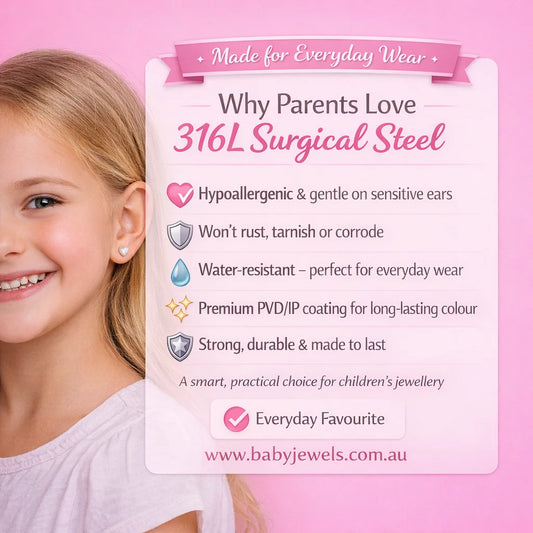 Made for Everyday Wear

Why Parents Love
316L Surgical Steel

Hypoallergenic & gentle on sensitive ears

Won't rust, tarnish or corrode

Water-resistant – perfect for everyday wear

Premium PVD/IP coating for long-lasting colour

Strong, durable & made to last

A smart, practical choice for children's jewellery

Everyday Favourite

www.babyjewels.com.au