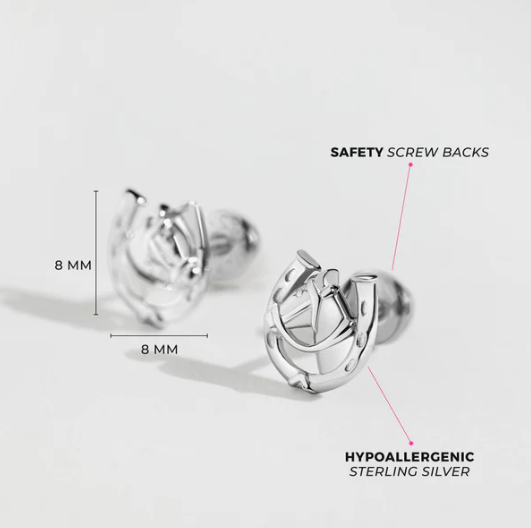 SAFETY SCREW BACKS

8 MM

8 MM

HYPOALLERGENIC
STERLING SILVER