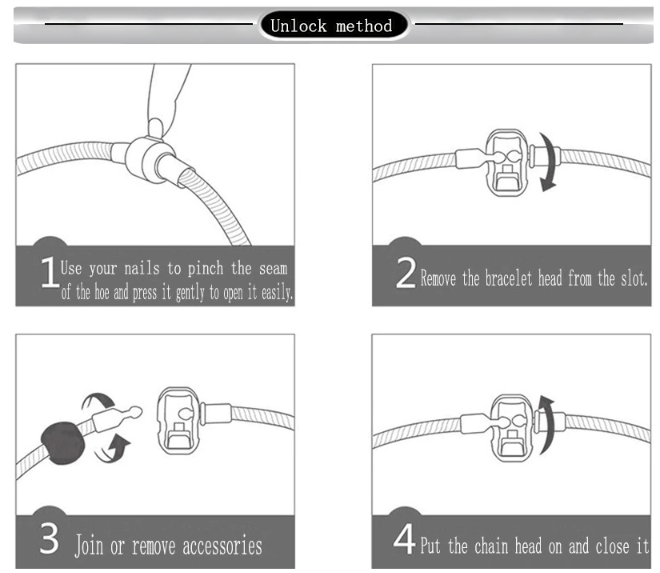 Unlock method

1 Use your nails to pinch the seam of the hoe and press it gently to open it easily.

2 Remove the bracelet head from the slot.

3 Join or remove accessories

4 Put the chain head on and close it