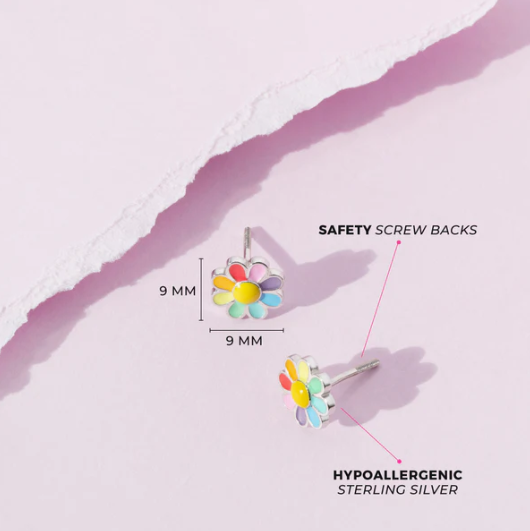 SAFETY SCREW BACKS

9 MM

9 MM

HYPOALLERGENIC
STERLING SILVER