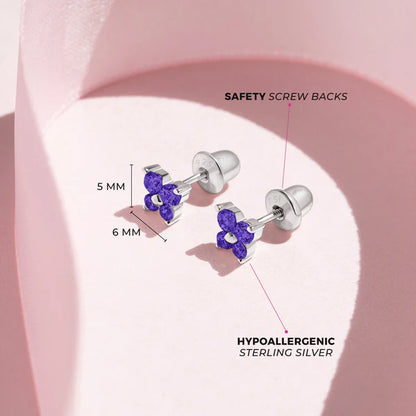 SAFETY SCREW BACKS

5 MM

6 MM

HYPOALLERGENIC
STERLING SILVER