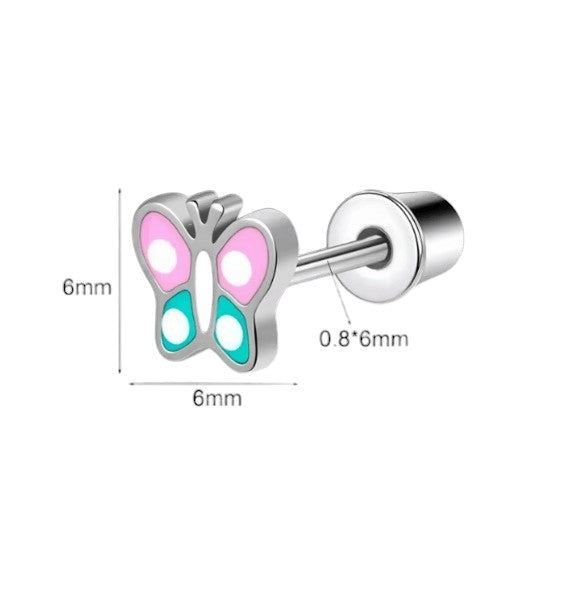 6mm

0.8*6mm

6mm