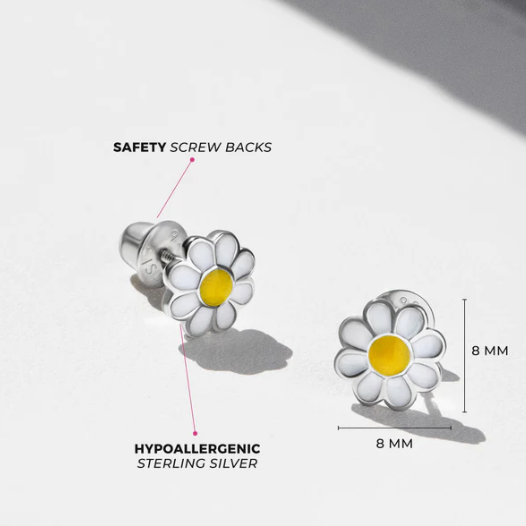 SAFETY SCREW BACKS

HYPOALLERGENIC
STERLING SILVER

8 MM

8 MM